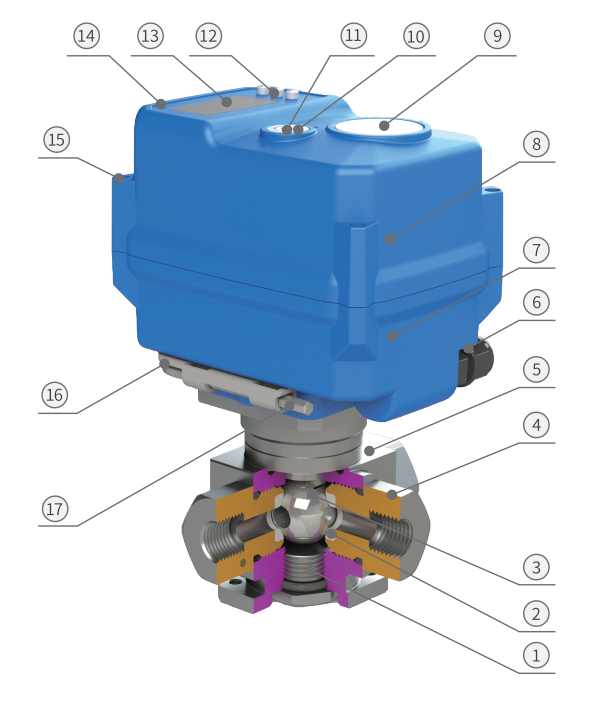 14
13
12
11
10
9
15
8
7
6
16
5
4
17
3
2
1