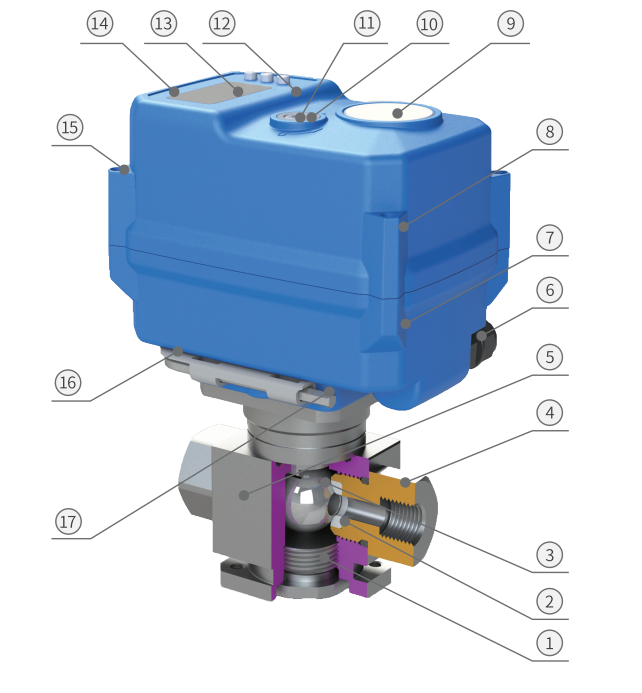 14
13
12
11
10
9
15
8
7
6
16
5
4
17
3
2
1