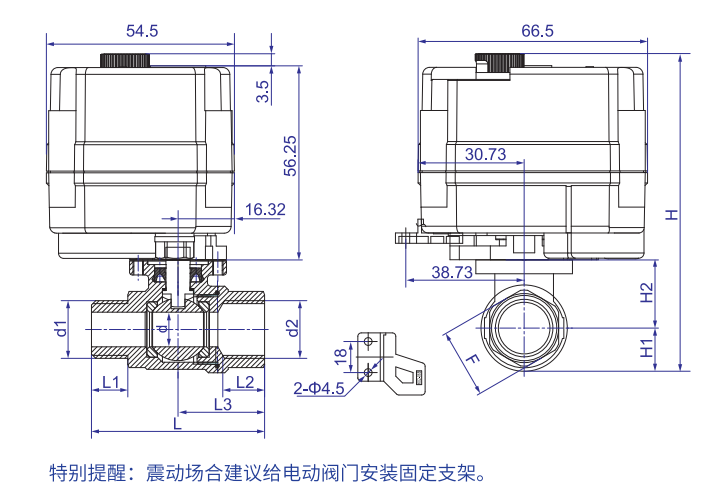 54.5

3.5

56.25

16.32

d1

d

d2

L1

L2

L3

L

66.5

30.73

38.73

H

H2

H1

F

18

2-Φ4.5

特别提醒：震动场合建议给电动阀门安装固定支架。