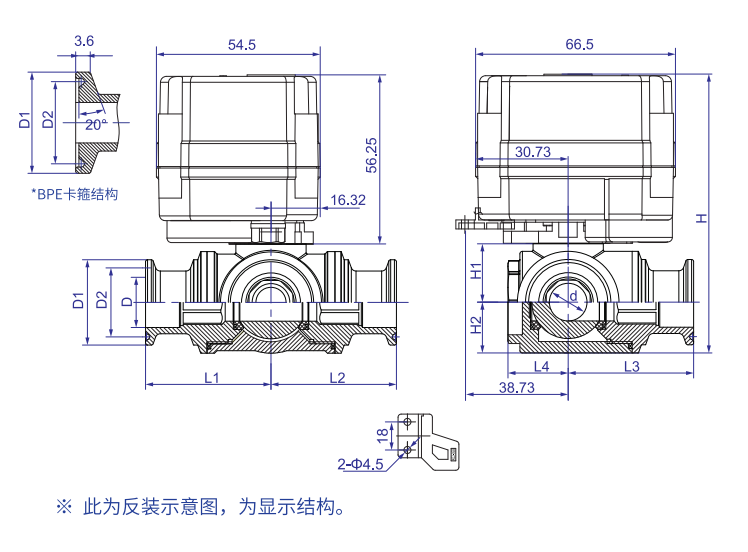 3.6
D1
D2
20°
*BPE卡箍结构
54.5
56.25
16.32
D1
D2
D
L1
L2
66.5
30.73
H
H1
H2
d
L4
L3
38.73
18
2-Φ4.5
※ 此为反装示意图，为显示结构。